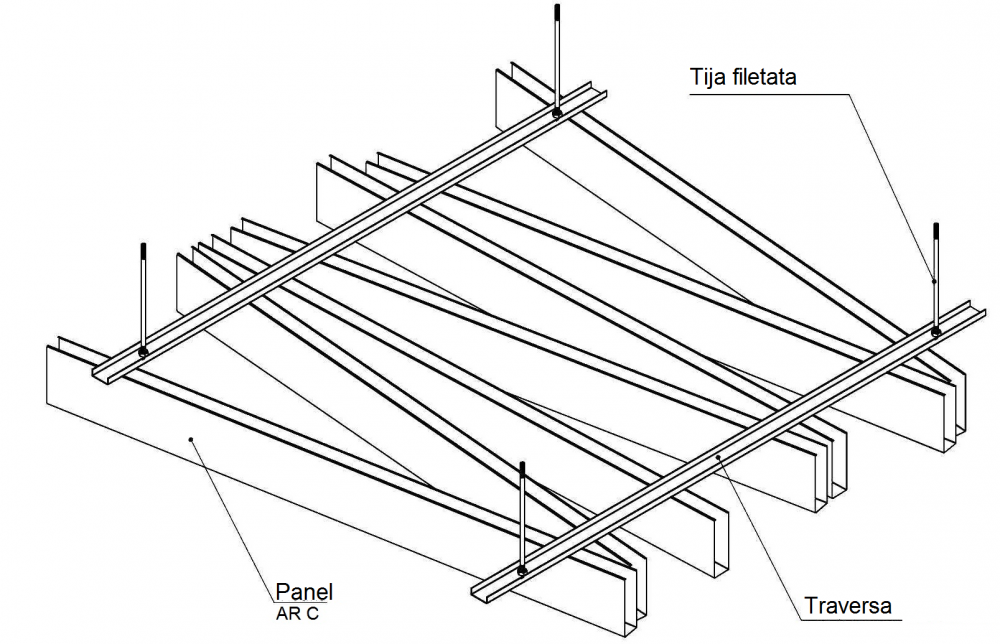 Tija filetata

Panel
AR C

Traversa